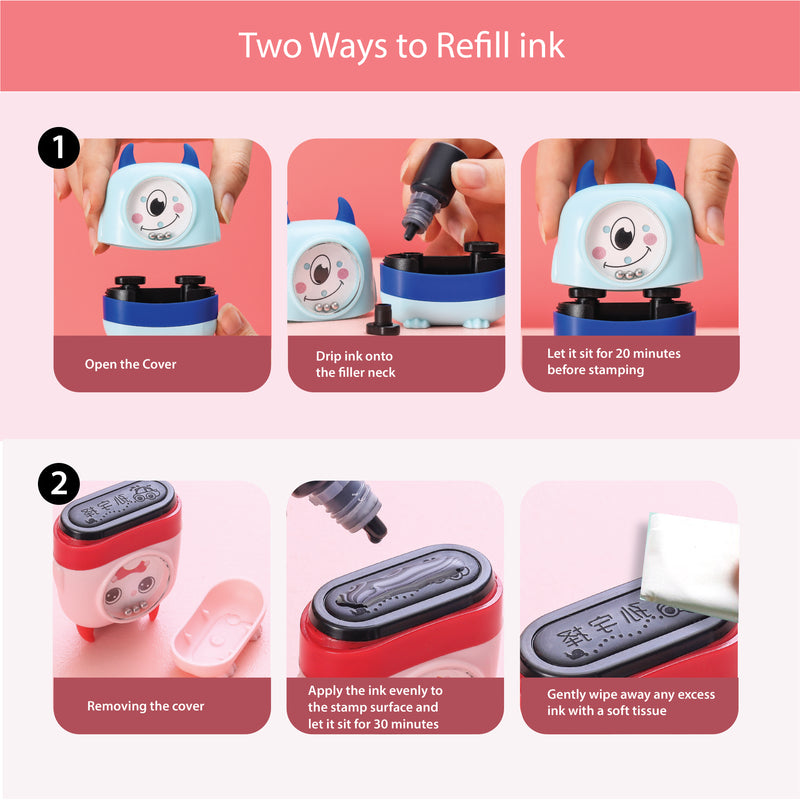 Two Ways to Refill ink

1

Open the Cover

Drip ink onto the filler neck

Let it sit for 20 minutes before stamping

2

Removing the cover

Apply the ink evenly to the stamp surface and let it sit for 30 minutes

Gently wipe away any excess ink with a soft tissue